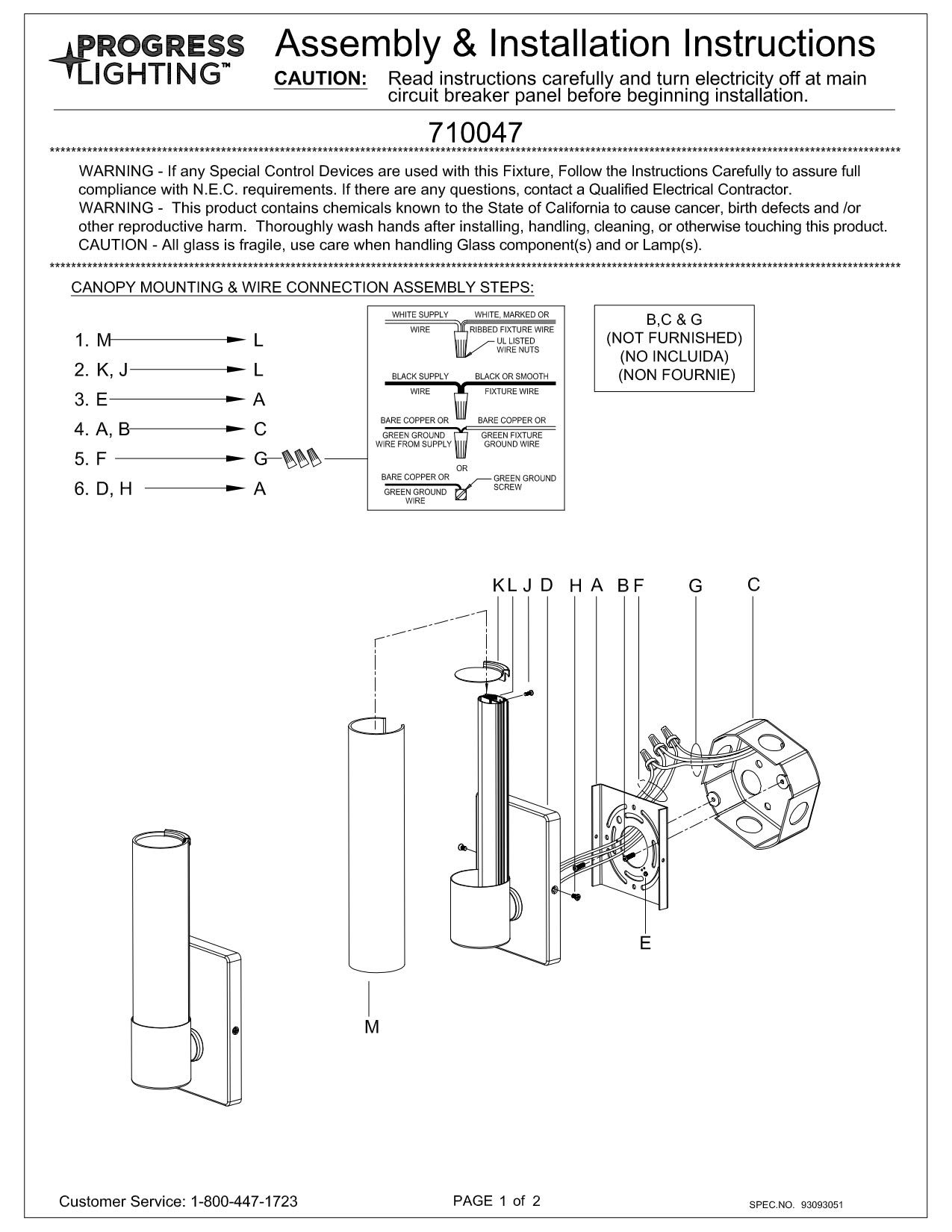 PROGRESS LIGHTING™

Assembly & Installation Instructions

CAUTION: Read instructions carefully and turn electricity off at main circuit breaker panel before beginning installation.

710047

WARNING - If any Special Control Devices are used with this Fixture, Follow the Instructions Carefully to assure full compliance with N.E.C. requirements. If there are any questions, contact a Qualified Electrical Contractor.
WARNING - This product contains chemicals known to the State of California to cause cancer, birth defects and /or other reproductive harm. Thoroughly wash hands after installing, handling, cleaning, or otherwise touching this product.
CAUTION - All glass is fragile, use care when handling Glass component(s) and or Lamp(s).

CANOPY MOUNTING & WIRE CONNECTION ASSEMBLY STEPS:

1. M → L
2. K, J → L
3. E → A
4. A, B → C
5. F → G
6. D, H → A

WHITE SUPPLY WIRE
WHITE, MARKED OR RIBBED FIXTURE WIRE
UL LISTED WIRE NUTS
BLACK SUPPLY WIRE
BLACK OR SMOOTH FIXTURE WIRE
BARE COPPER OR GREEN GROUND WIRE FROM SUPPLY
BARE COPPER OR GREEN FIXTURE GROUND WIRE
OR
BARE COPPER OR GREEN GROUND WIRE
GREEN GROUND SCREW

B,C & G
(NOT FURNISHED)
(NO INCLUIDA)
(NON FOURNIE)

K L J D H A B F G C

E

M

Customer Service: 1-800-447-1723

PAGE 1 of 2

SPEC.NO. 93093051