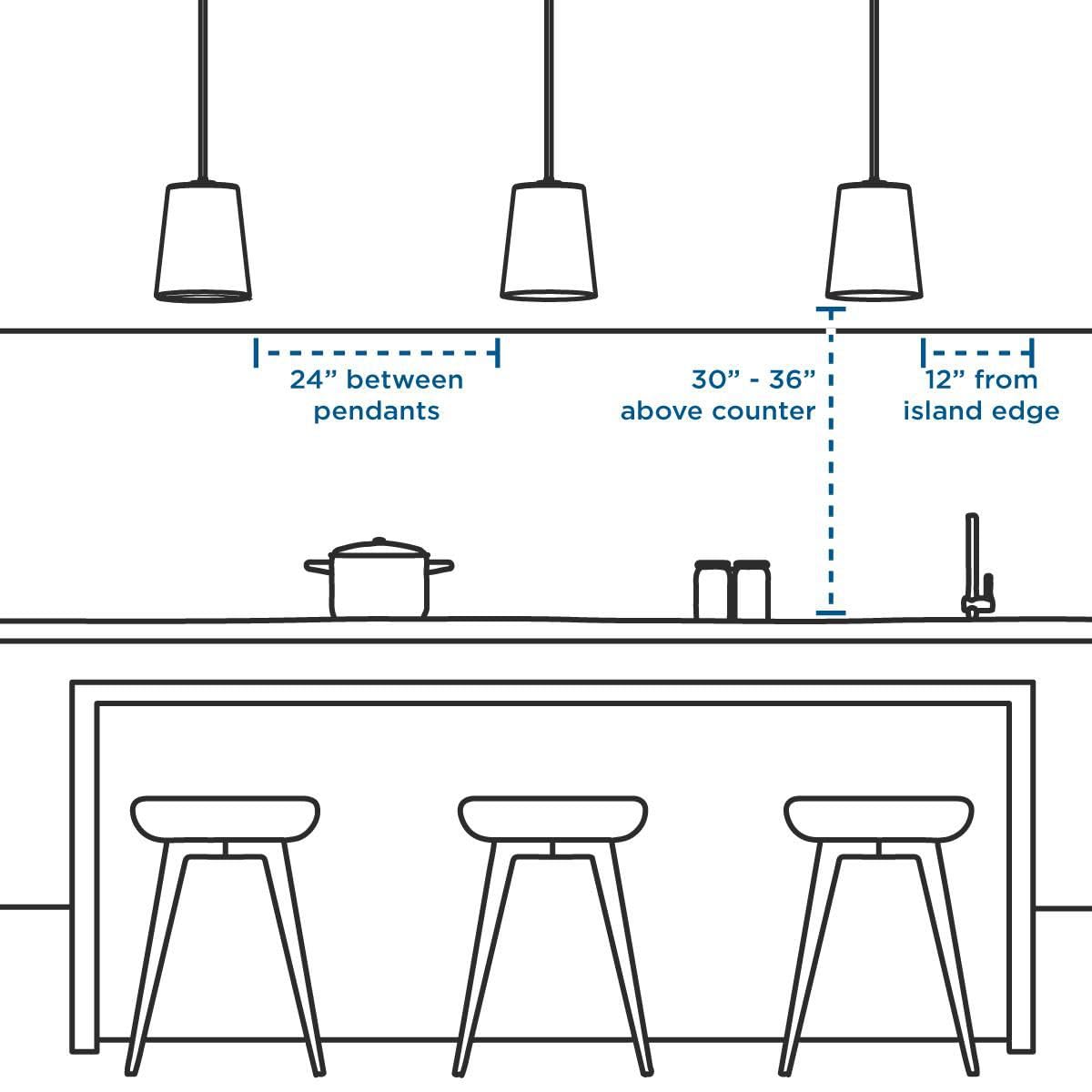 24” between pendants

30” - 36” above counter

12” from island edge