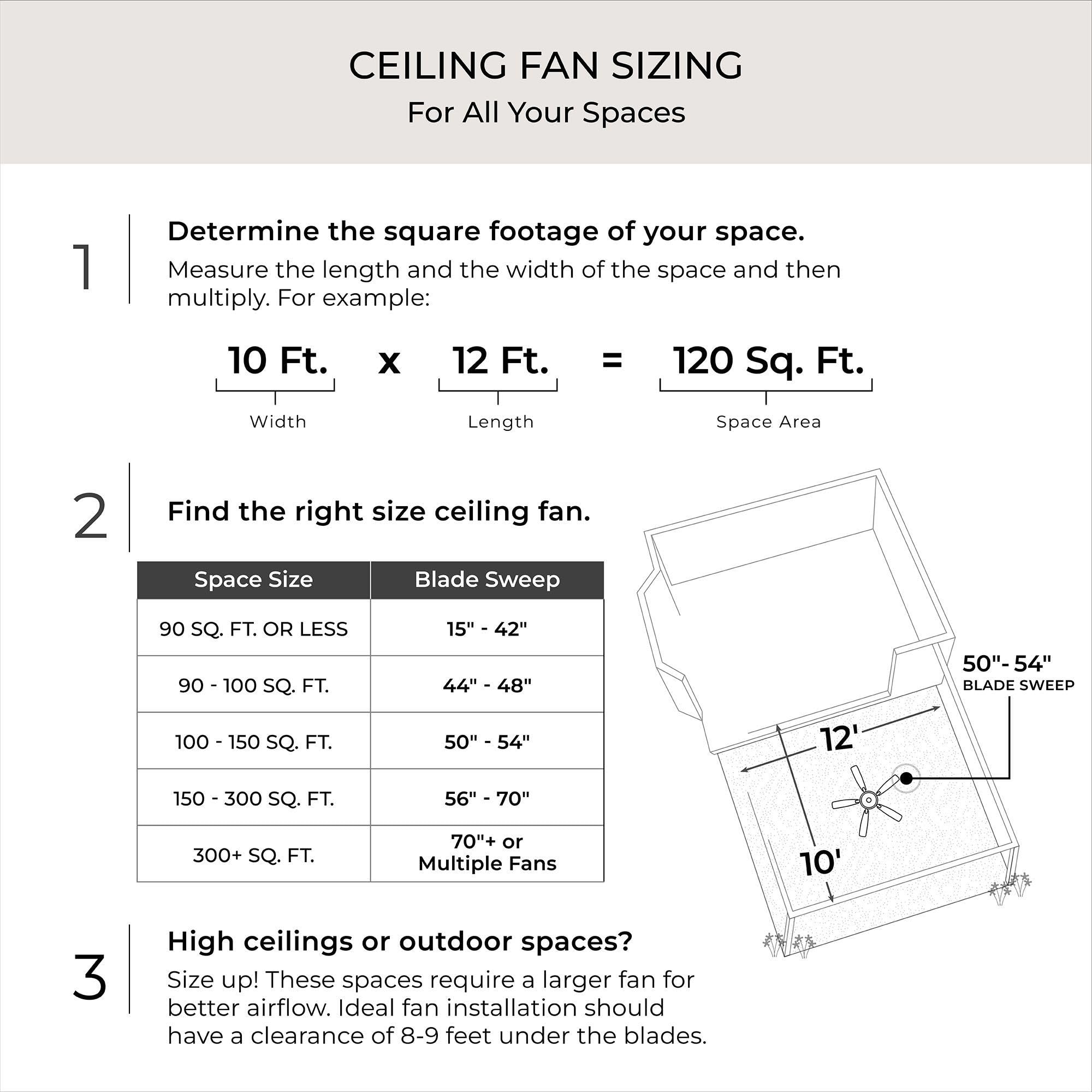 CEILING FAN SIZING

For All Your Spaces

1

Determine the square footage of your space.

Measure the length and the width of the space and then multiply. For example:

10 Ft. x 12 Ft. = 120 Sq. Ft.

Width

Length

Space Area

2

Find the right size ceiling fan.

| Space Size | Blade Sweep |
|---|---|
| 90 SQ. FT. OR LESS | 15" - 42" |
| 90 - 100 SQ. FT. | 44" - 48" |
| 100 - 150 SQ. FT. | 50" - 54" |
| 150 - 300 SQ. FT. | 56" - 70" |
| 300+ SQ. FT. | 70"+ or Multiple Fans |

50"- 54"
BLADE SWEEP

12'

10'

3

High ceilings or outdoor spaces?

Size up! These spaces require a larger fan for better airflow. Ideal fan installation should have a clearance of 8-9 feet under the blades.